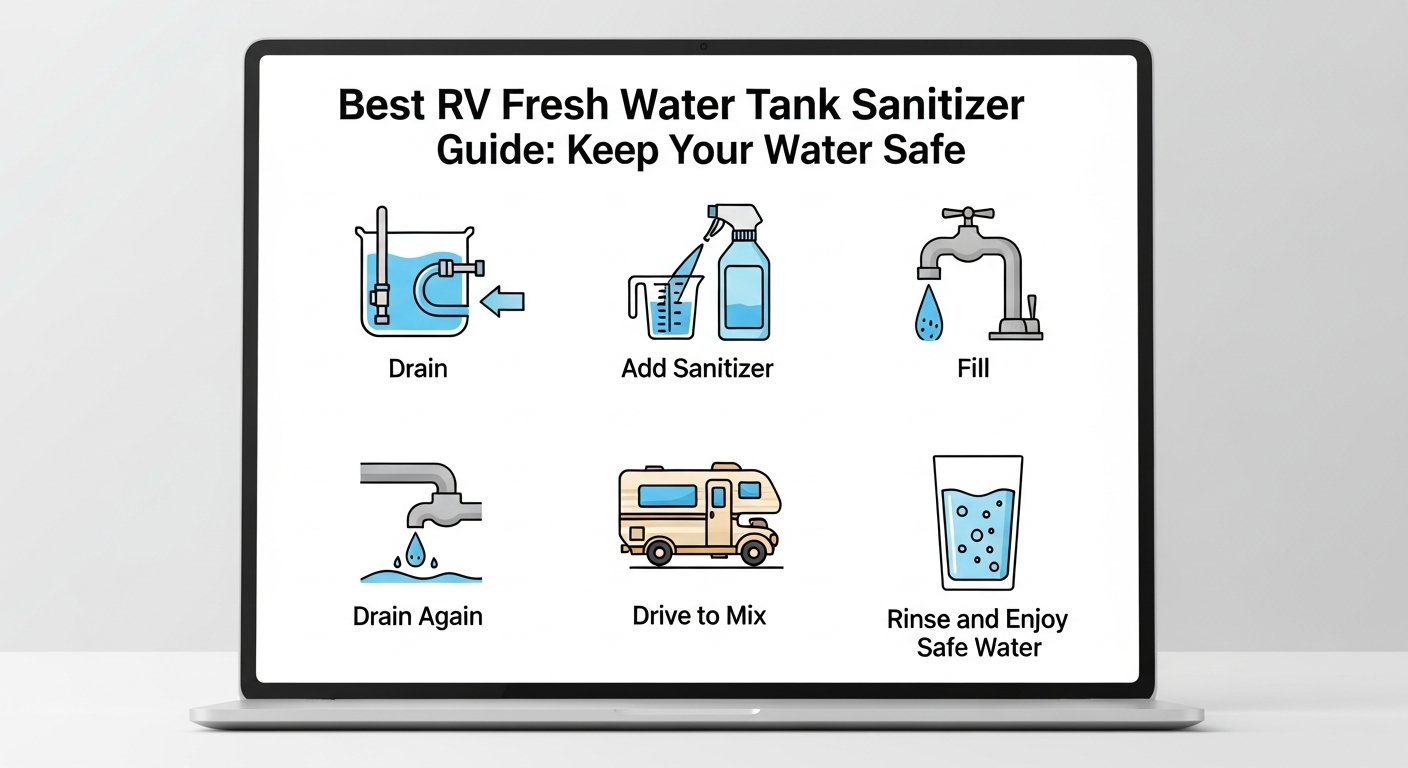 Best RV Fresh Water Tank Sanitizer Guide: Keep Your Water Safe

Drain

Add Sanitizer

Fill

Drain Again

Drive to Mix

Rinse and Enjoy Safe Water