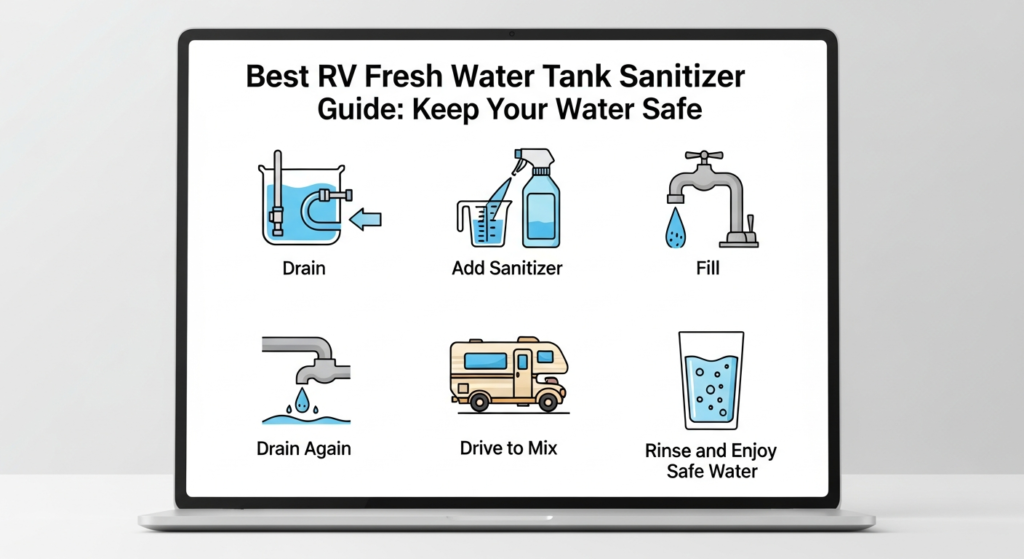 Best RV Fresh Water Tank Sanitizer Guide: Keep Your Water Safe

Drain

Add Sanitizer

Fill

Drain Again

Drive to Mix

Rinse and Enjoy Safe Water